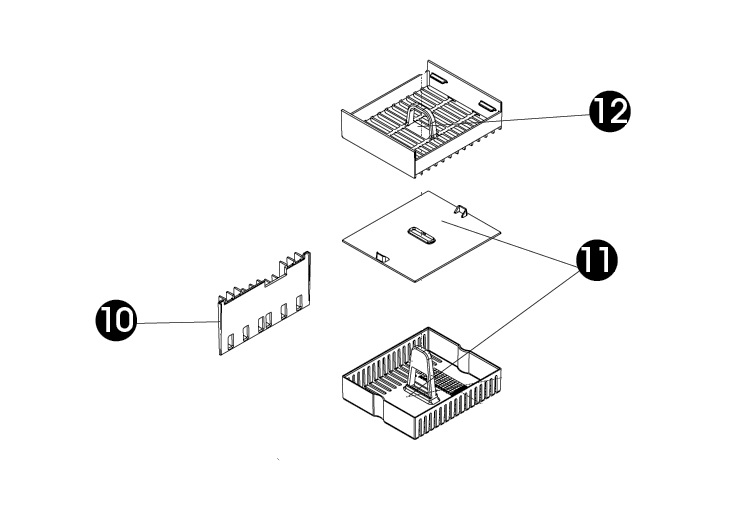 12

11

10